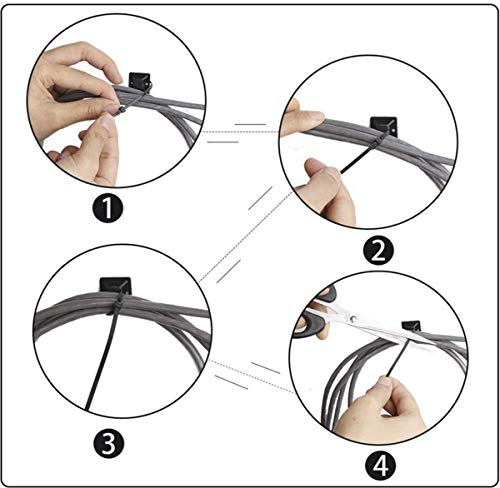 1

2

3

4