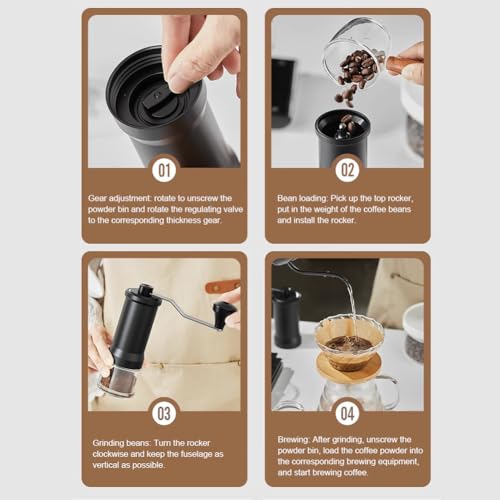 01

Gear adjustment: rotate to unscrew the powder bin and rotate the regulating valve to the corresponding thickness gear.

02

Bean loading: Pick up the top rocker, put in the weight of the coffee beans and install the rocker.

03

Grinding beans: Turn the rocker clockwise and keep the fuselage as vertical as possible.

04

Brewing: After grinding, unscrew the powder bin, load the coffee powder into the corresponding brewing equipment, and start brewing coffee.