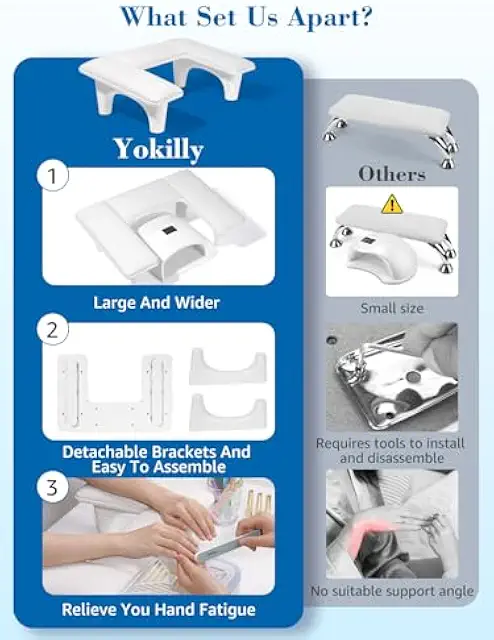 What Set Us Apart?

Yokilly

1

Large And Wider

2

Detachable Brackets And Easy To Assemble

3

Relieve You Hand Fatigue

Others

Small size

Requires tools to install and disassemble

No suitable support angle