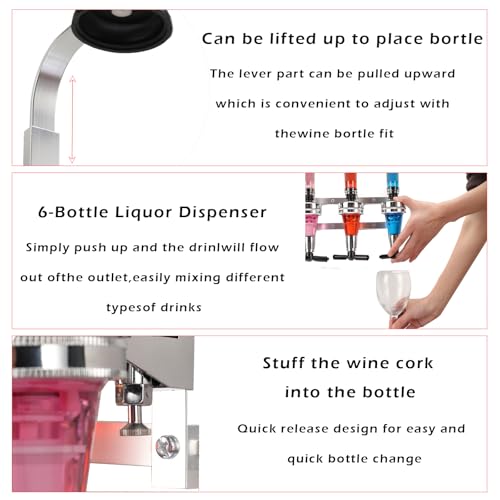 Can be lifted up to place bortle

The lever part can be pulled upward which is convenient to adjust with thewine bortle fit

6-Bottle Liquor Dispenser

Simply push up and the drinlwill flow out ofthe outlet,easily mixing different typesof drinks

Stuff the wine cork into the bottle

Quick release design for easy and quick bottle change