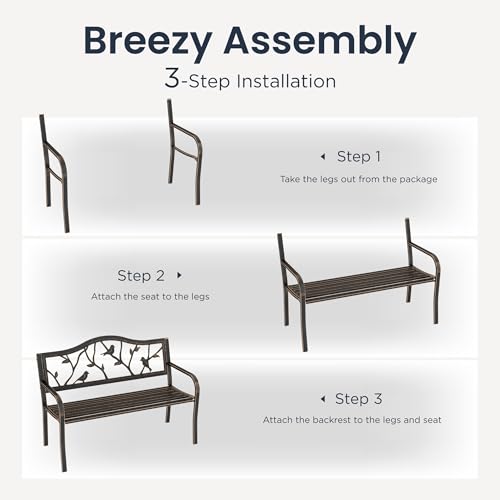 Breezy Assembly

3-Step Installation

Step 1

Take the legs out from the package

Step 2

Attach the seat to the legs

Step 3

Attach the backrest to the legs and seat