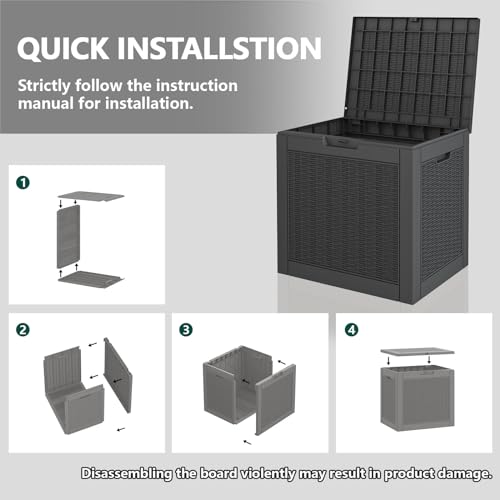 QUICK INSTALLSTION

Strictly follow the instruction manual for installation.

1

2

3

4

Disassembling the board violently may result in product damage.