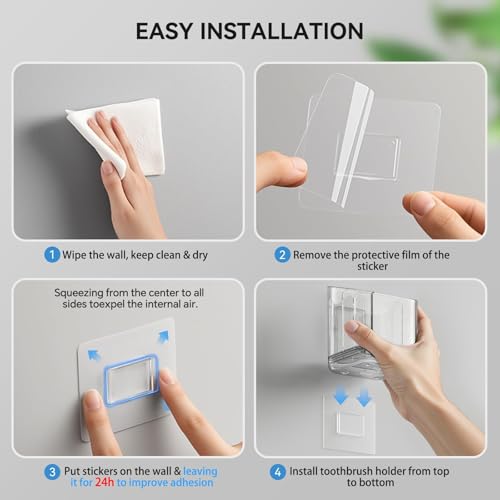 EASY INSTALLATION

1 Wipe the wall, keep clean & dry

2 Remove the protective film of the sticker

Squeezing from the center to all sides toexpel the internal air.

3 Put stickers on the wall & leaving it for 24h to improve adhesion

4 Install toothbrush holder from top to bottom