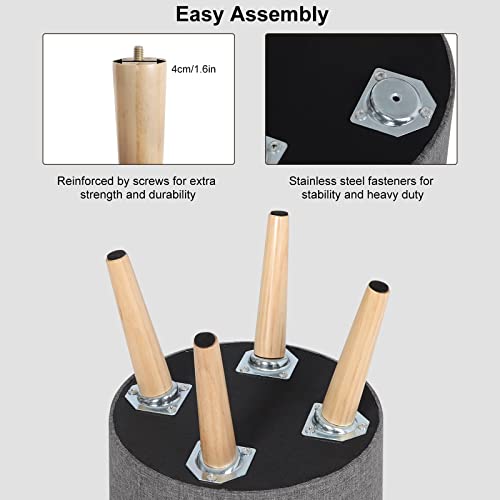 Easy Assembly

4cm/1.6in

Reinforced by screws for extra strength and durability

Stainless steel fasteners for stability and heavy duty