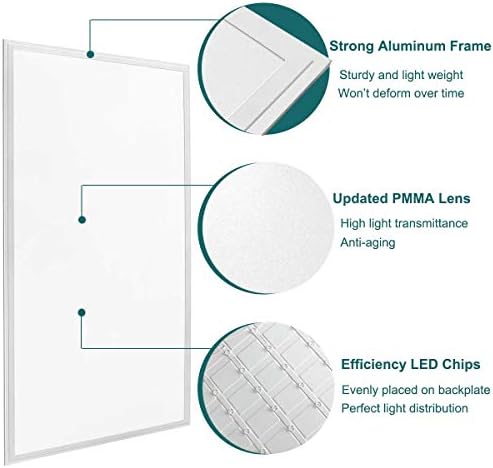 Strong Aluminum Frame

Sturdy and light weight
Won't deform over time

Updated PMMA Lens

High light transmittance
Anti-aging

Efficiency LED Chips

Evenly placed on backplate
Perfect light distribution