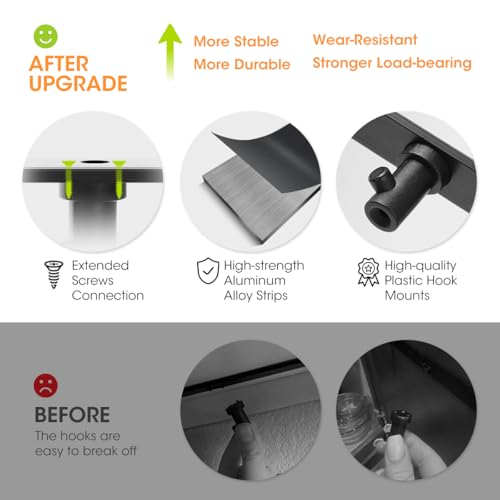 AFTER UPGRADE

More Stable
More Durable

Wear-Resistant
Stronger Load-bearing

Extended Screws Connection

High-strength Aluminum Alloy Strips

High-quality Plastic Hook Mounts

BEFORE
The hooks are easy to break off