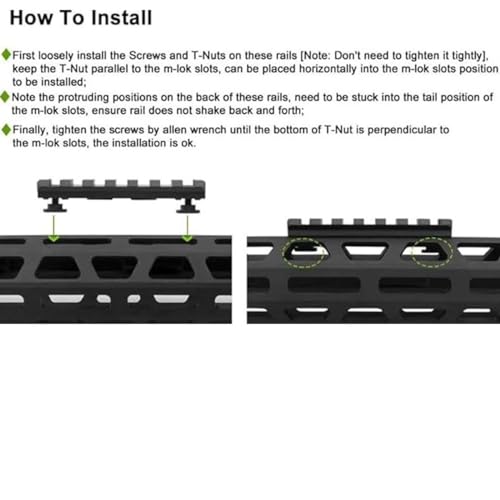 How To Install

◆First loosely install the Screws and T-Nuts on these rails [Note: Don't need to tighten it tightly], keep the T-Nut parallel to the m-lok slots, can be placed horizontally into the m-lok slots position to be installed;

◆Note the protruding positions on the back of these rails, need to be stuck into the tail position of the m-lok slots, ensure rail does not shake back and forth;

◆Finally, tighten the screws by allen wrench until the bottom of T-Nut is perpendicular to the m-lok slots, the installation is ok.