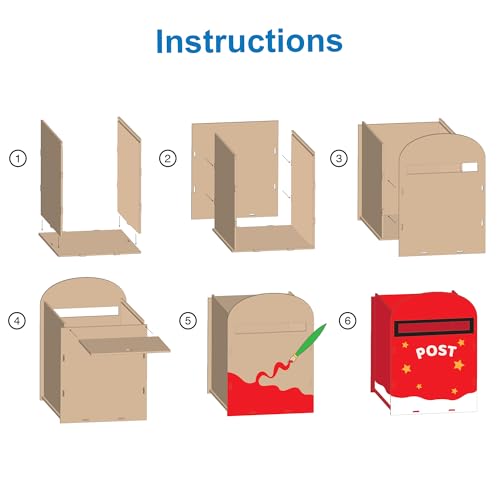 Instructions

1

2

3

4

5

6

POST