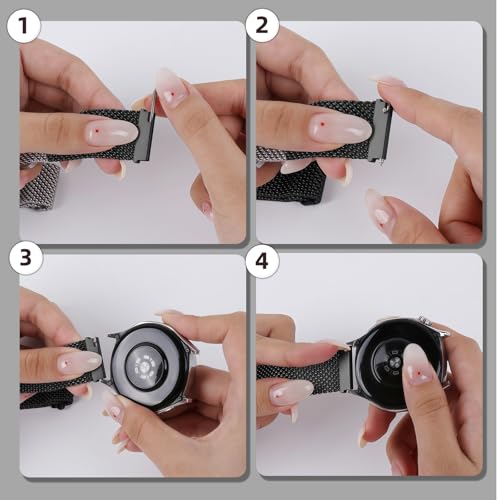 1
2
3
4