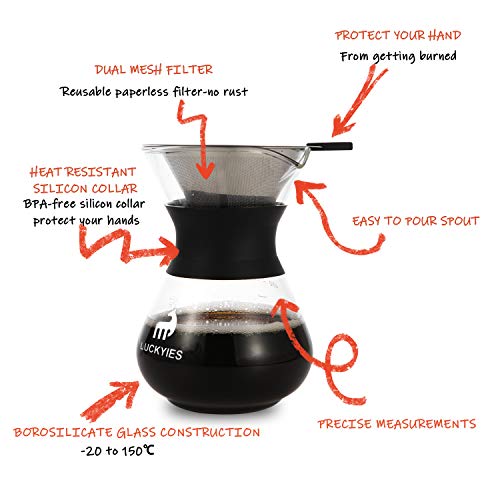 PROTECT YOUR HAND
From getting burned

DUAL MESH FILTER
Reusable paperless filter-no rust

HEAT RESISTANT SILICON COLLAR
BPA-free silicon collar protect your hands

EASY TO POUR SPOUT

LUCKYIES

PRECISE MEASUREMENTS

BOROSILICATE GLASS CONSTRUCTION
-20 to 150℃