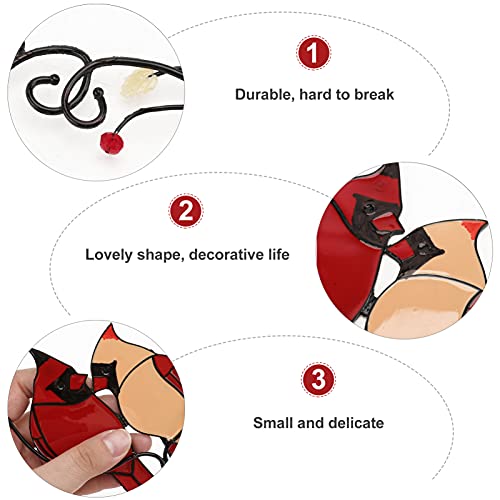 1

Durable, hard to break

2

Lovely shape, decorative life

3

Small and delicate