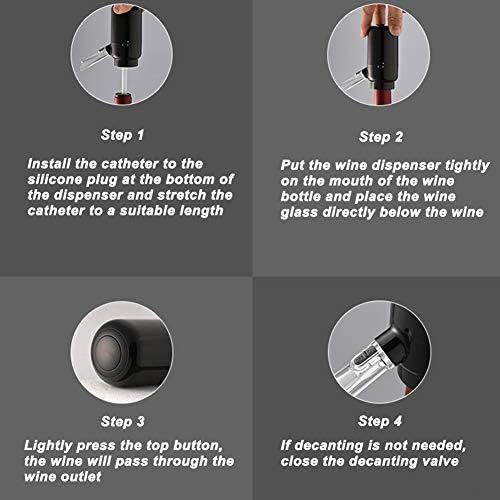 Step 1

Install the catheter to the silicone plug at the bottom of the dispenser and stretch the catheter to a suitable length

Step 2

Put the wine dispenser tightly on the mouth of the wine bottle and place the wine glass directly below the wine

Step 3

Lightly press the top button, the wine will pass through the wine outlet

Step 4

If decanting is not needed, close the decanting valve