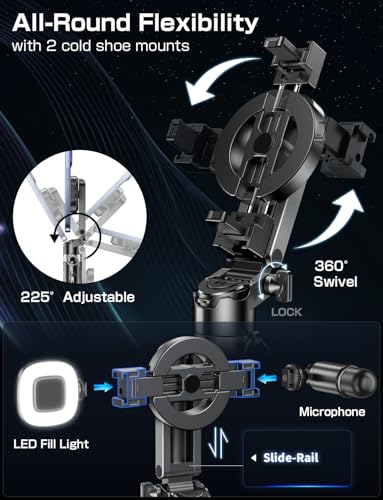 All-Round Flexibility
with 2 cold shoe mounts

225° Adjustable

360° Swivel

LOCK

LED Fill Light

Microphone

Slide-Rail