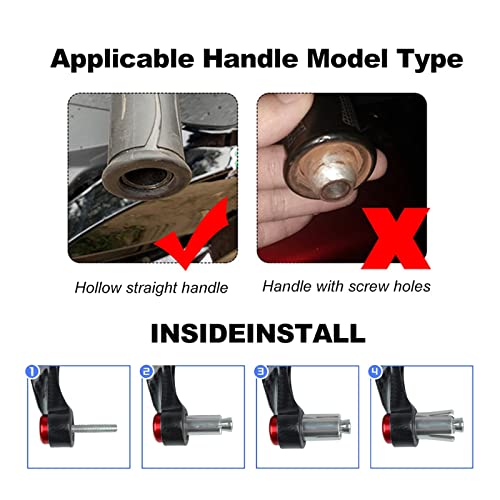 Applicable Handle Model Type

Hollow straight handle

Handle with screw holes

INSIDEINSTALL

1

2

3

4