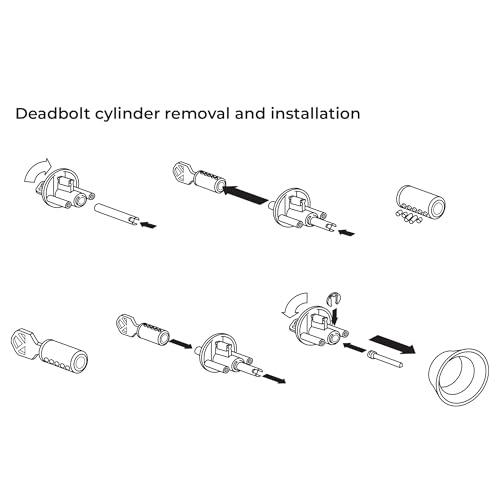 Deadbolt cylinder removal and installation