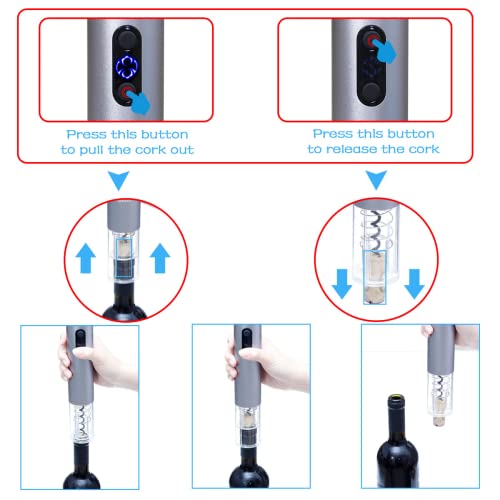 Press this button to pull the cork out

Press this button to release the cork