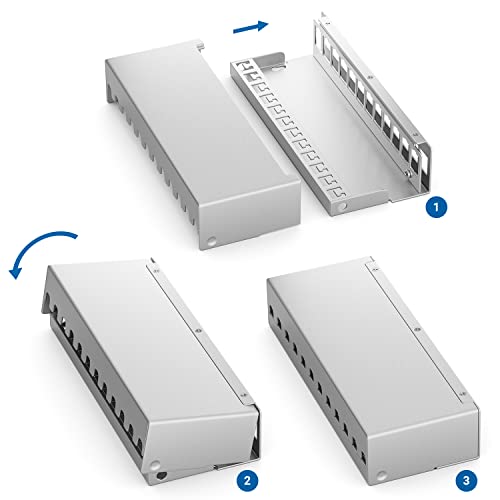 1

2

3