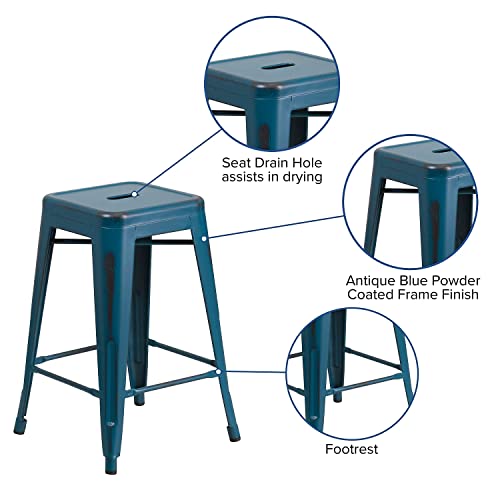 Seat Drain Hole
assists in drying

Antique Blue Powder
Coated Frame Finish

Footrest