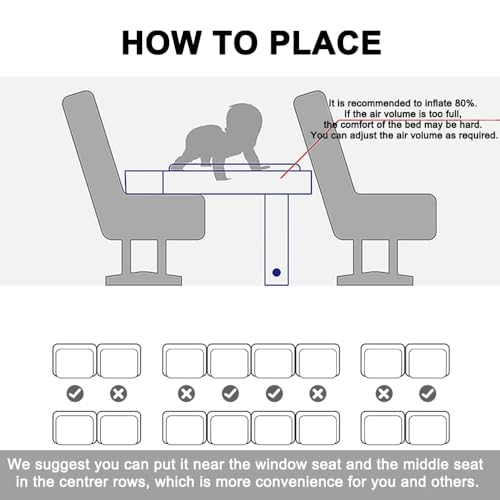 HOW TO PLACE

It is recommended to inflate 80%.
If the air volume is too full,
the comfort of the bed may be hard.
You can adjust the air volume as required.

We suggest you can put it near the window seat and the middle seat in the centrer rows, which is more convenience for you and others.