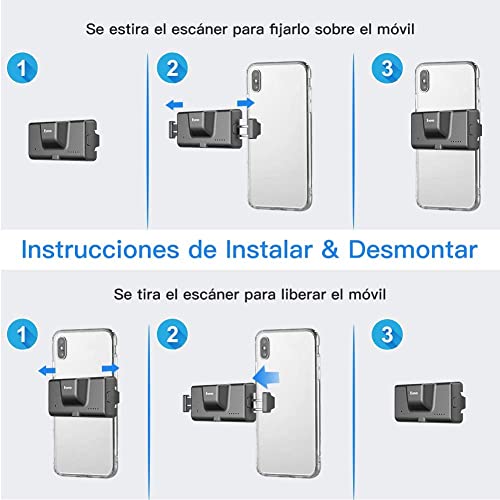 Se estira el escáner para fijarlo sobre el móvil

1

2

3

Instrucciones de Instalar & Desmontar

Se tira el escáner para liberar el móvil

1

2

3