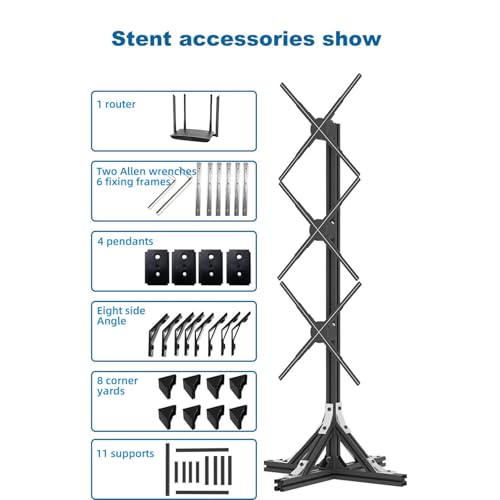 Stent accessories show

1 router

Two Allen wrenches
6 fixing frames

4 pendants

Eight side Angle

8 corner yards

11 supports