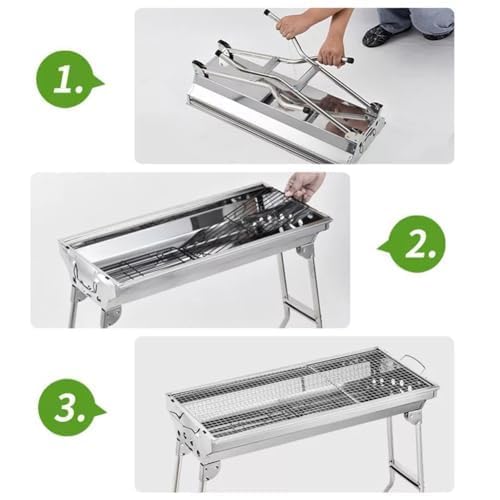 1.

2.

3.