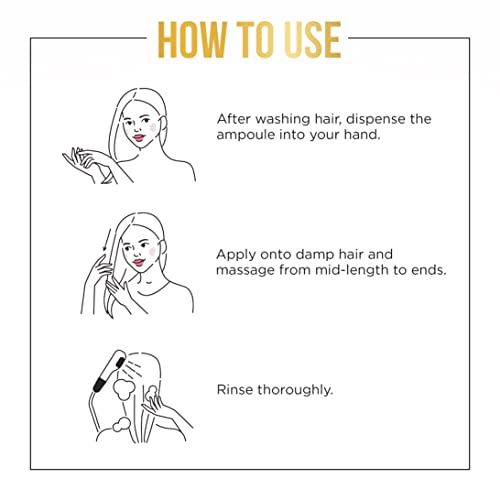 HOW TO USE

After washing hair, dispense the ampoule into your hand.

Apply onto damp hair and massage from mid-length to ends.

Rinse thoroughly.