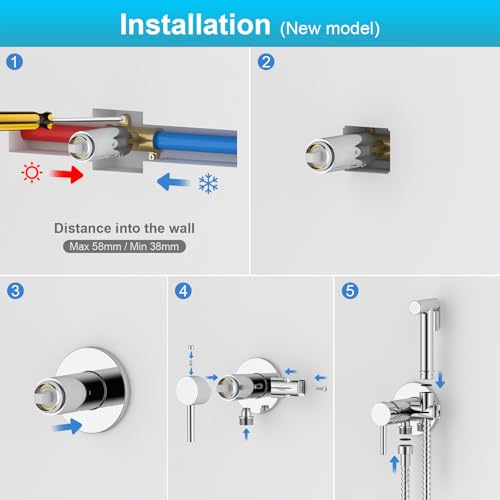 Installation (New model)

1

Distance into the wall
Max 58mm / Min 38mm

2

3

4

5