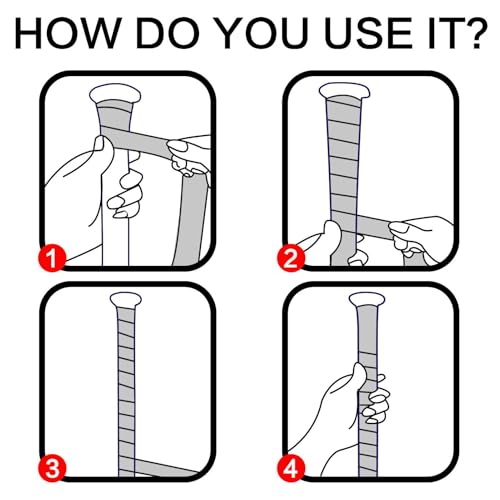 HOW DO YOU USE IT?

1

2

3

4