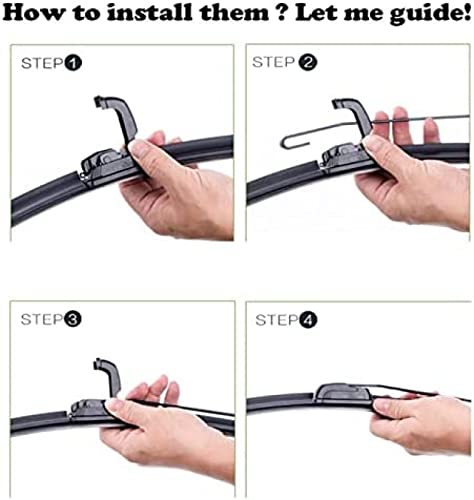 How to install them ? Let me guide!

STEP 1

STEP 2

STEP 3

STEP 4