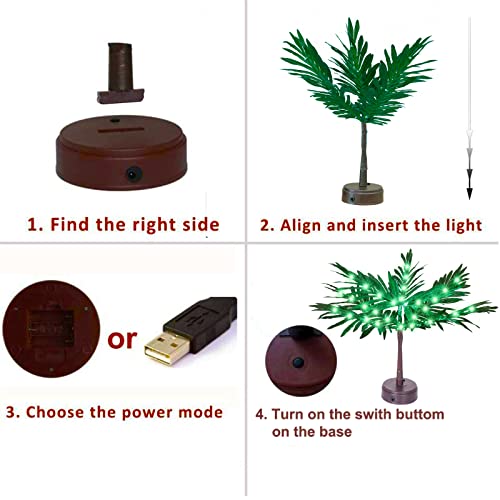 1. Find the right side

2. Align and insert the light

or

3. Choose the power mode

4. Turn on the swith buttom on the base