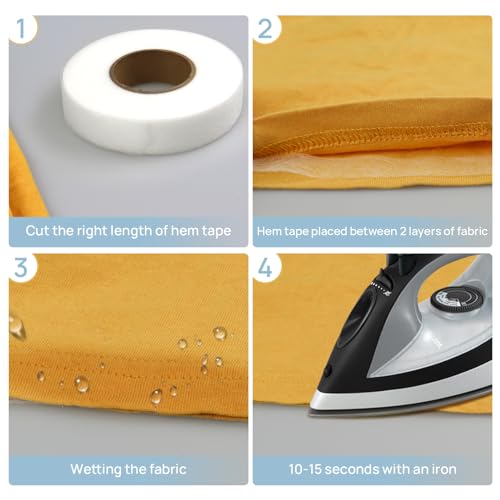 1

Cut the right length of hem tape

2

Hem tape placed between 2 layers of fabric

3

Wetting the fabric

4

10-15 seconds with an iron