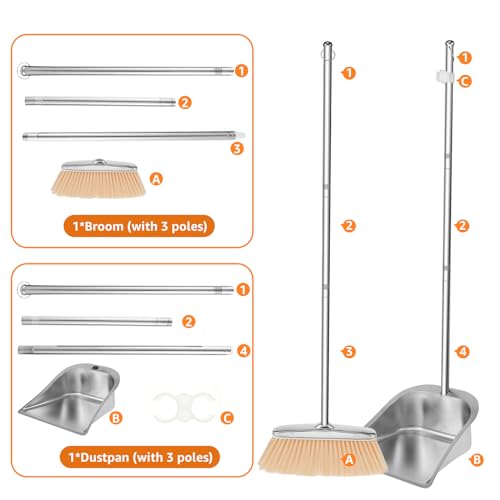 1
2
3
A
1*Broom (with 3 poles)

1
2
4
B
C
1*Dustpan (with 3 poles)

1
2
3
A

1
C
2
4
B