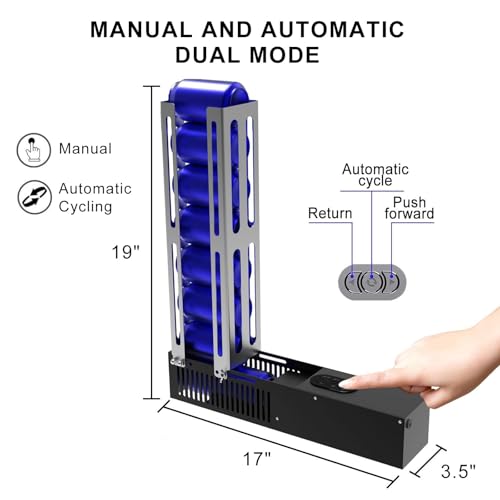 MANUAL AND AUTOMATIC DUAL MODE

Manual

Automatic Cycling

19"

Automatic cycle

Return

Push forward

17"

3.5"