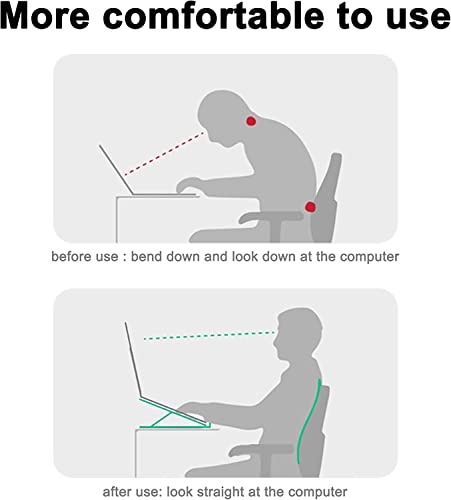 More comfortable to use

before use : bend down and look down at the computer

after use: look straight at the computer