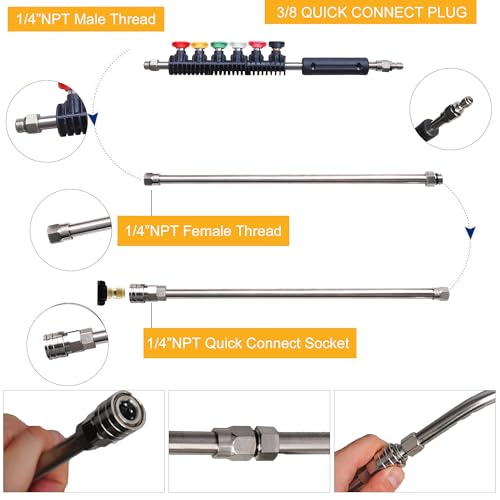 1/4"NPT Male Thread

3/8 QUICK CONNECT PLUG

1/4"NPT Female Thread

1/4"NPT Quick Connect Socket