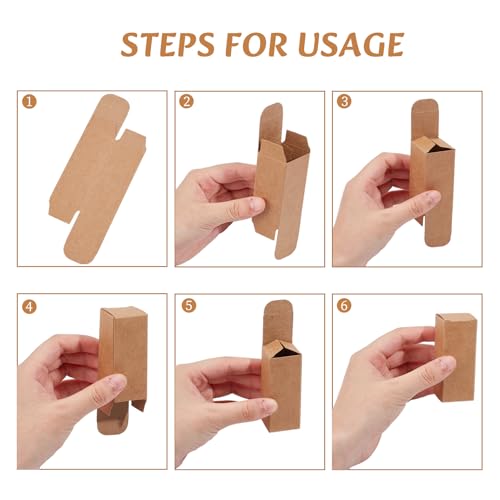 STEPS FOR USAGE

1

2

3

4

5

6