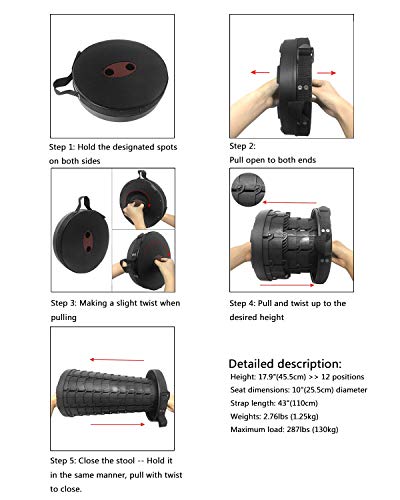 Step 1: Hold the designated spots on both sides

Step 2:
Pull open to both ends

Step 3: Making a slight twist when pulling

Step 4: Pull and twist up to the desired height

Step 5: Close the stool -- Hold it in the same manner, pull with twist to close.

Detailed description:
Height: 17.9"(45.5cm) >> 12 positions
Seat dimensions: 10"(25.5cm) diameter
Strap length: 43"(110cm)
Weights: 2.76lbs (1.25kg)
Maximum load: 287lbs (130kg)