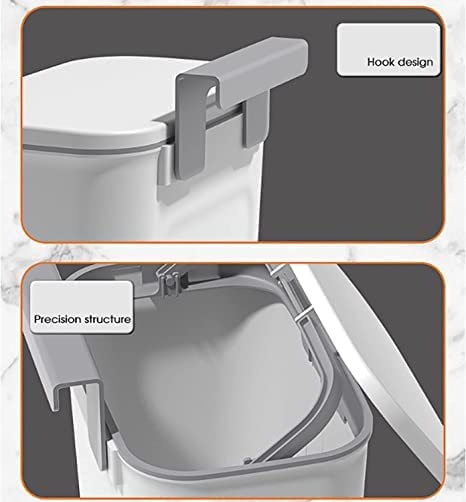 Hook design

Precision structure