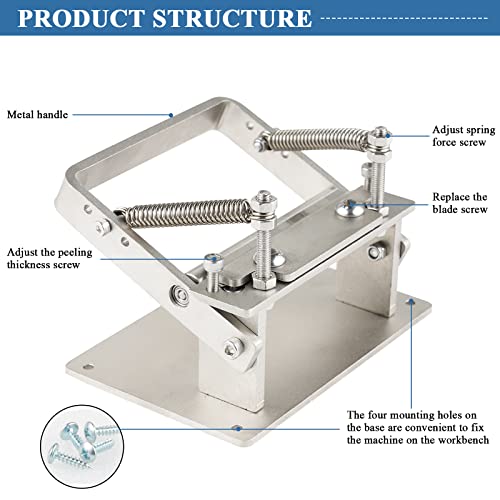 PRODUCT STRUCTURE

Metal handle

Adjust spring force screw

Replace the blade screw

Adjust the peeling thickness screw

The four mounting holes on the base are convenient to fix the machine on the workbench