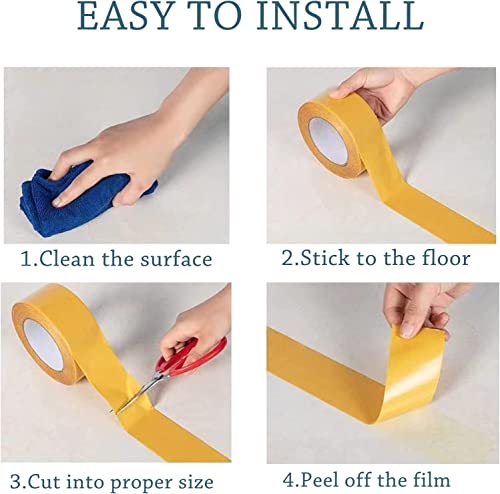 EASY TO INSTALL

1.Clean the surface

2.Stick to the floor

3.Cut into proper size

4.Peel off the film