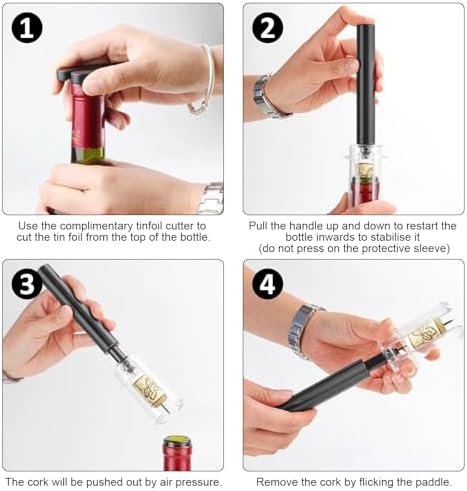 1

Use the complimentary tinfoil cutter to cut the tin foil from the top of the bottle.

2

Pull the handle up and down to restart the bottle inwards to stabilise it (do not press on the protective sleeve)

3

The cork will be pushed out by air pressure.

4

Remove the cork by flicking the paddle.