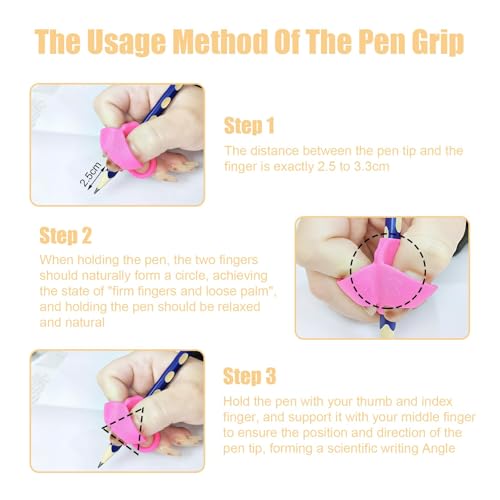 The Usage Method Of The Pen Grip

2.5cm

Step 1

The distance between the pen tip and the finger is exactly 2.5 to 3.3cm

Step 2

When holding the pen, the two fingers should naturally form a circle, achieving the state of "firm fingers and loose palm", and holding the pen should be relaxed and natural

Step 3

Hold the pen with your thumb and index finger, and support it with your middle finger to ensure the position and direction of the pen tip, forming a scientific writing Angle