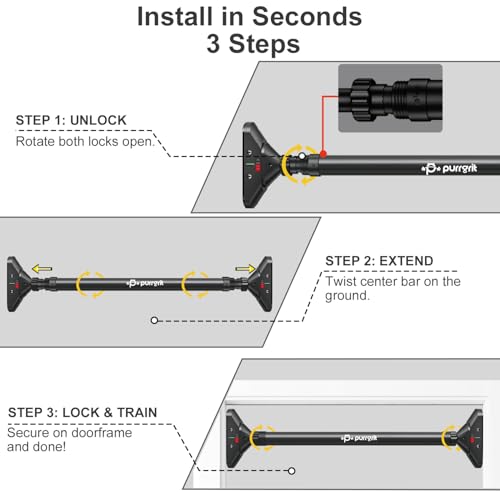 Install in Seconds
3 Steps

STEP 1: UNLOCK
Rotate both locks open.

purrgrit

purrgrit

STEP 2: EXTEND
Twist center bar on the ground.

STEP 3: LOCK & TRAIN
Secure on doorframe and done!

purrgrit