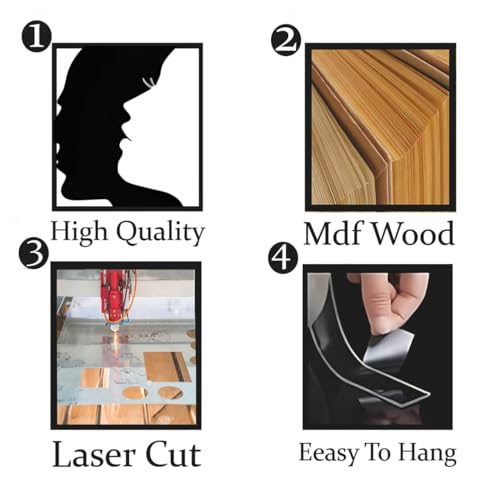 1
High Quality

2
Mdf Wood

3
Laser Cut

4
Eeasy To Hang