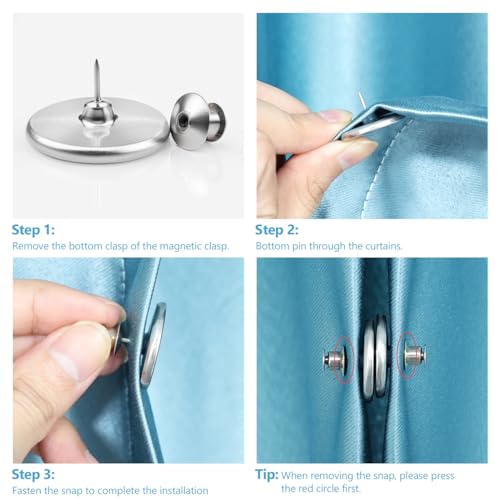 Step 1:
Remove the bottom clasp of the magnetic clasp.

Step 2:
Bottom pin through the curtains.

Step 3:
Fasten the snap to complete the installation

Tip: When removing the snap, please press the red circle first.