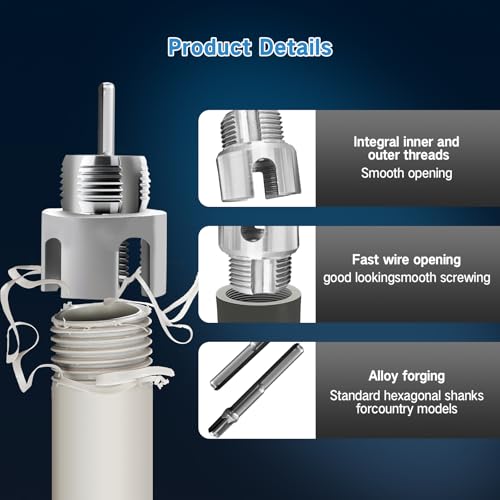 Product Details

Integral inner and outer threads
Smooth opening

Fast wire opening
good lookingsmooth screwing

Alloy forging
Standard hexagonal shanks forcountry models