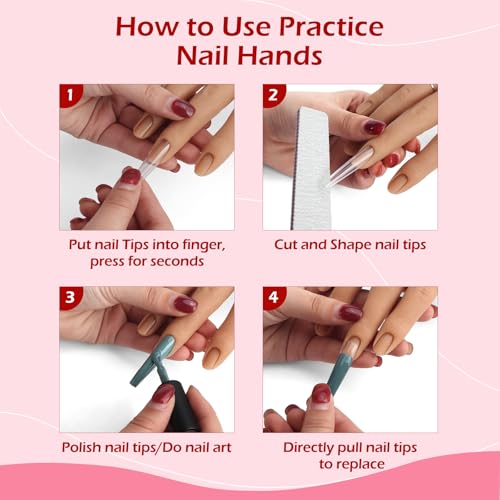 How to Use Practice Nail Hands

1

Put nail Tips into finger, press for seconds

2

Cut and Shape nail tips

3

Polish nail tips/Do nail art

4

Directly pull nail tips to replace