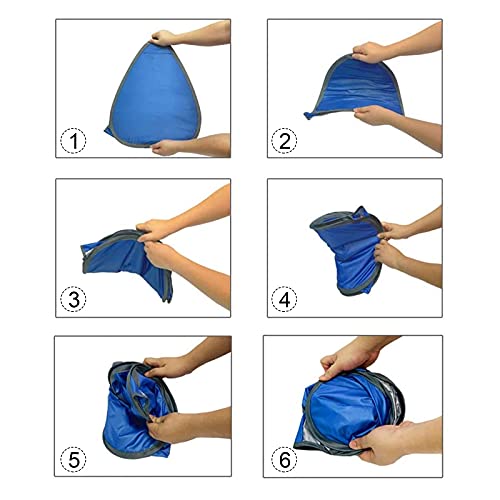 1

2

3

4

5

6