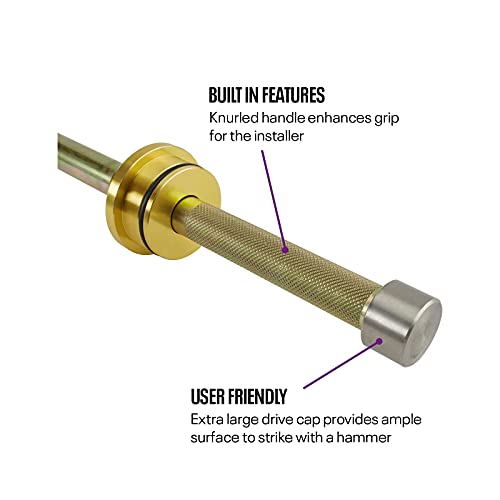 BUILT IN FEATURES
Knurled handle enhances grip for the installer

USER FRIENDLY
Extra large drive cap provides ample surface to strike with a hammer